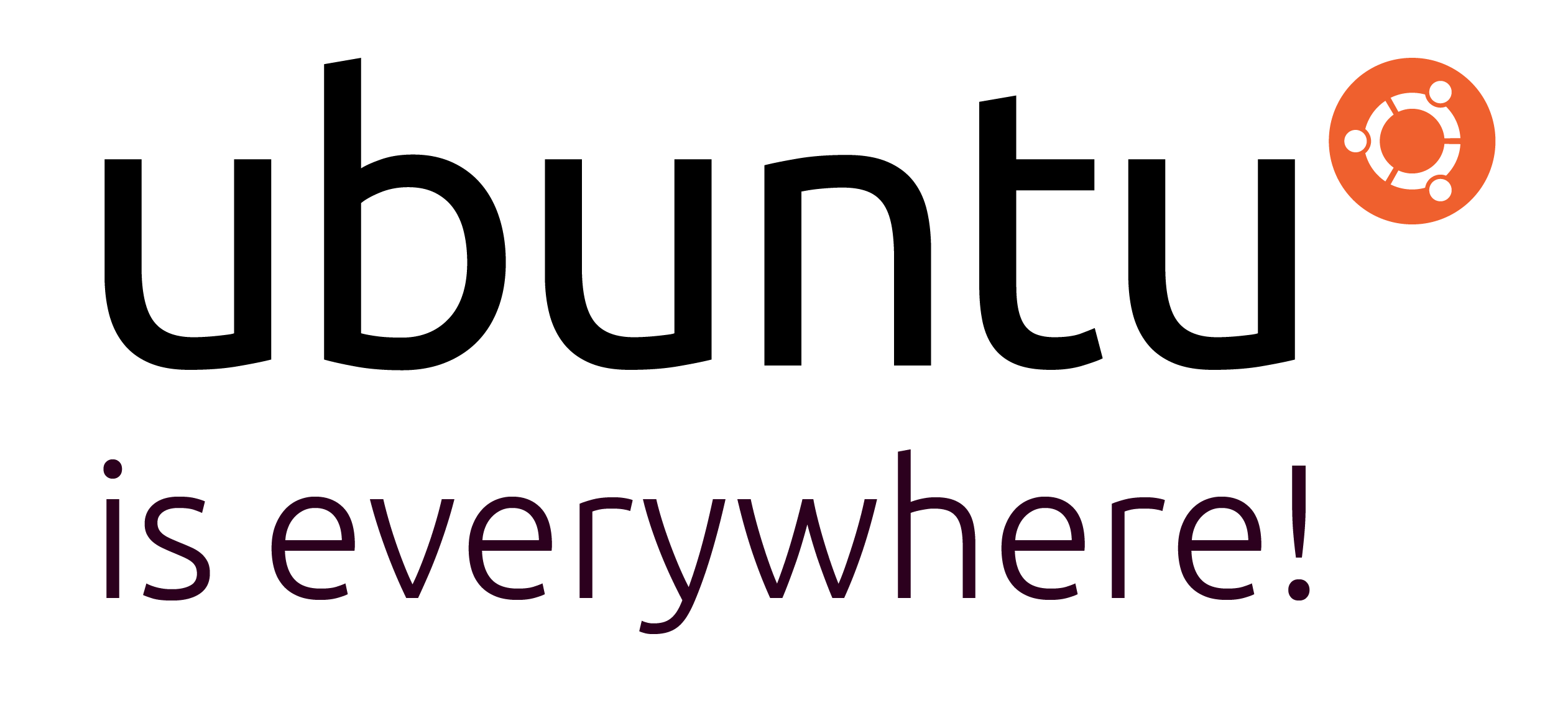 ubuntu
is everywhere!